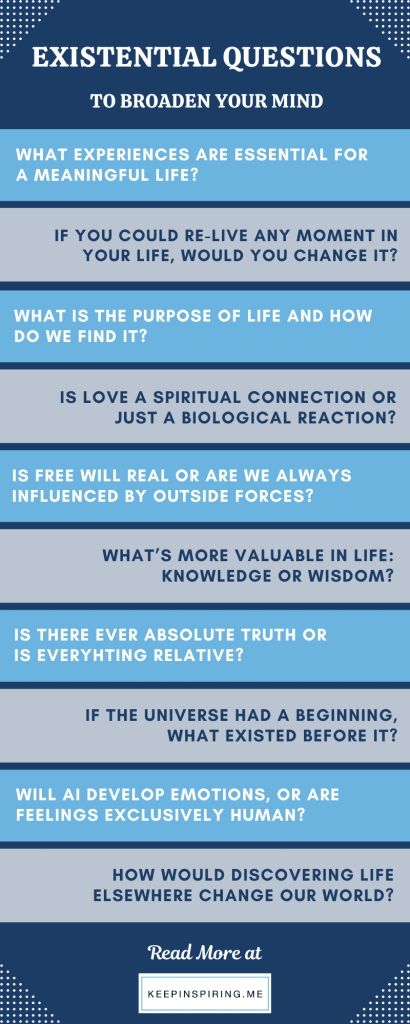 EXISTENTIAL QUESTIONS

TO BROADEN YOUR MIND

WHAT EXPERIENCES ARE ESSENTIAL FOR A MEANINGFUL LIFE?

IF YOU COULD RE-LIVE ANY MOMENT IN YOUR LIFE, WOULD YOU CHANGE IT?

WHAT IS THE PURPOSE OF LIFE AND HOW DO WE FIND IT?

IS LOVE A SPIRITUAL CONNECTION OR JUST A BIOLOGICAL REACTION?

IS FREE WILL REAL OR ARE WE ALWAYS INFLUENCED BY OUTSIDE FORCES?

WHAT'S MORE VALUABLE IN LIFE: KNOWLEDGE OR WISDOM?

IS THERE EVER ABSOLUTE TRUTH OR IS EVERYHTING RELATIVE?

IF THE UNIVERSE HAD A BEGINNING, WHAT EXISTED BEFORE IT?

WILL AI DEVELOP EMOTIONS, OR ARE FEELINGS EXCLUSIVELY HUMAN?

HOW WOULD DISCOVERING LIFE ELSEWHERE CHANGE OUR WORLD?

Read More at

KEEPINSPIRING.ME